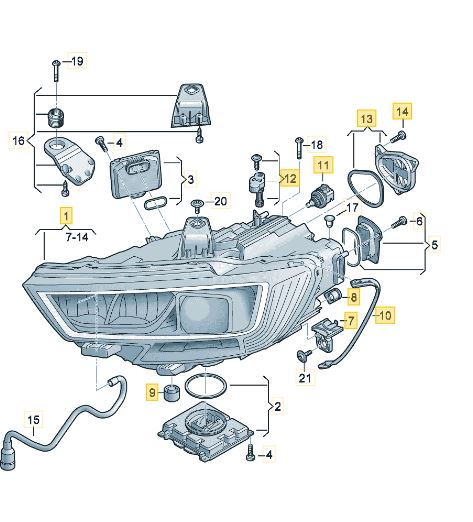 19
16
4
3
18
12
11
13
14
20
17
6
5
1
7-14
8
7
10
21
9
2
15
4