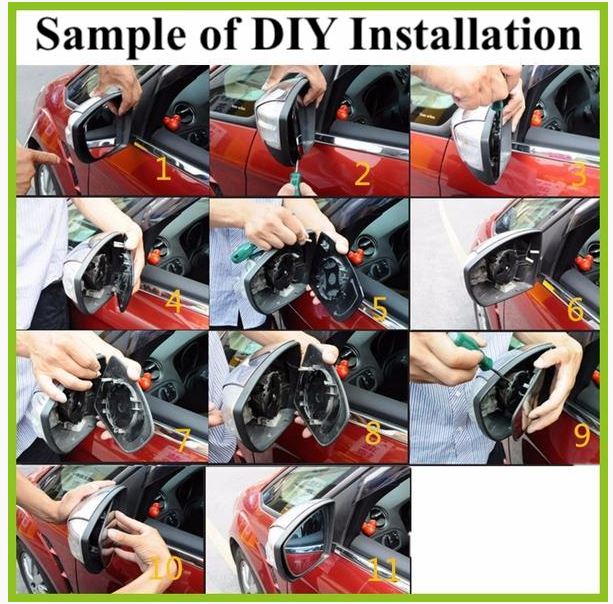 Sample of DIY Installation

1

2

3

4

5

6

7

8

9

10

11